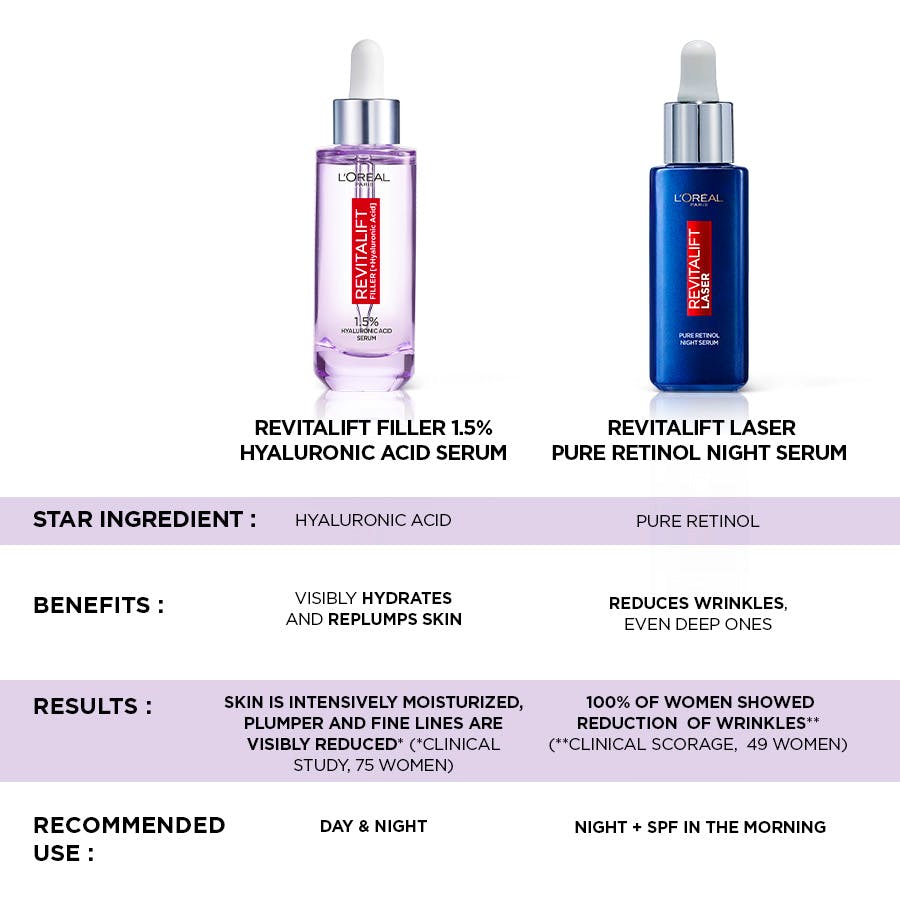 L'ORÉAL PARIS
REVITALIFT FILLER [+Hyaluronic Acid]
1.5% HYALURONIC ACID SERUM

L'ORÉAL PARIS
REVITALIFT LASER
PURE RETINOL NIGHT SERUM

| | REVITALIFT FILLER 1.5% HYALURONIC ACID SERUM | REVITALIFT LASER PURE RETINOL NIGHT SERUM |
|---|---|---|
| STAR INGREDIENT : | HYALURONIC ACID | PURE RETINOL |
| BENEFITS : | VISIBLY HYDRATES AND REPLUMPS SKIN | REDUCES WRINKLES, EVEN DEEP ONES |
| RESULTS : | SKIN IS INTENSIVELY MOISTURIZED, PLUMPER AND FINE LINES ARE VISIBLY REDUCED* (*CLINICAL STUDY, 75 WOMEN) | 100% OF WOMEN SHOWED REDUCTION OF WRINKLES** (**CLINICAL SCORAGE, 49 WOMEN) |
| RECOMMENDED USE : | DAY & NIGHT | NIGHT + SPF IN THE MORNING |