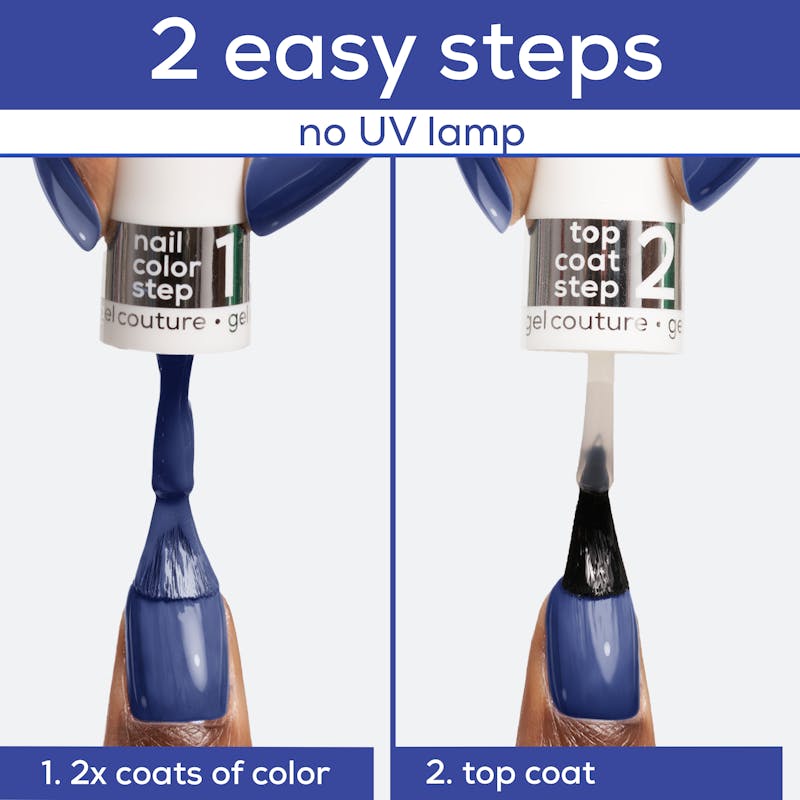 2 easy steps

no UV lamp

nail color step 1

gel couture • gel

top coat step 2

gel couture • ge

1. 2x coats of color

2. top coat