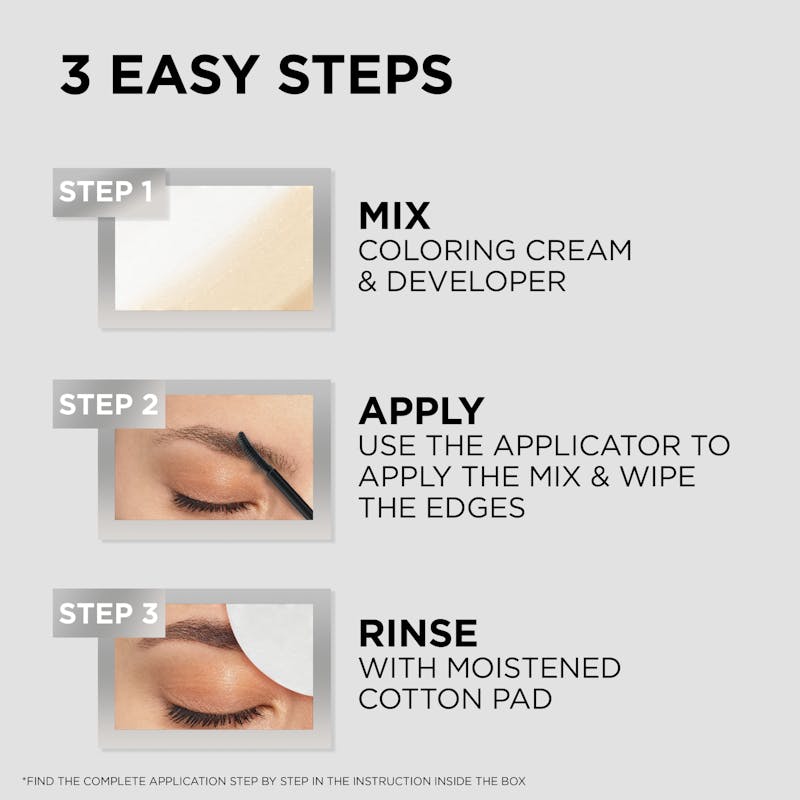 3 EASY STEPS

STEP 1

MIX
COLORING CREAM & DEVELOPER

STEP 2

APPLY
USE THE APPLICATOR TO APPLY THE MIX & WIPE THE EDGES

STEP 3

RINSE
WITH MOISTENED COTTON PAD

*FIND THE COMPLETE APPLICATION STEP BY STEP IN THE INSTRUCTION INSIDE THE BOX