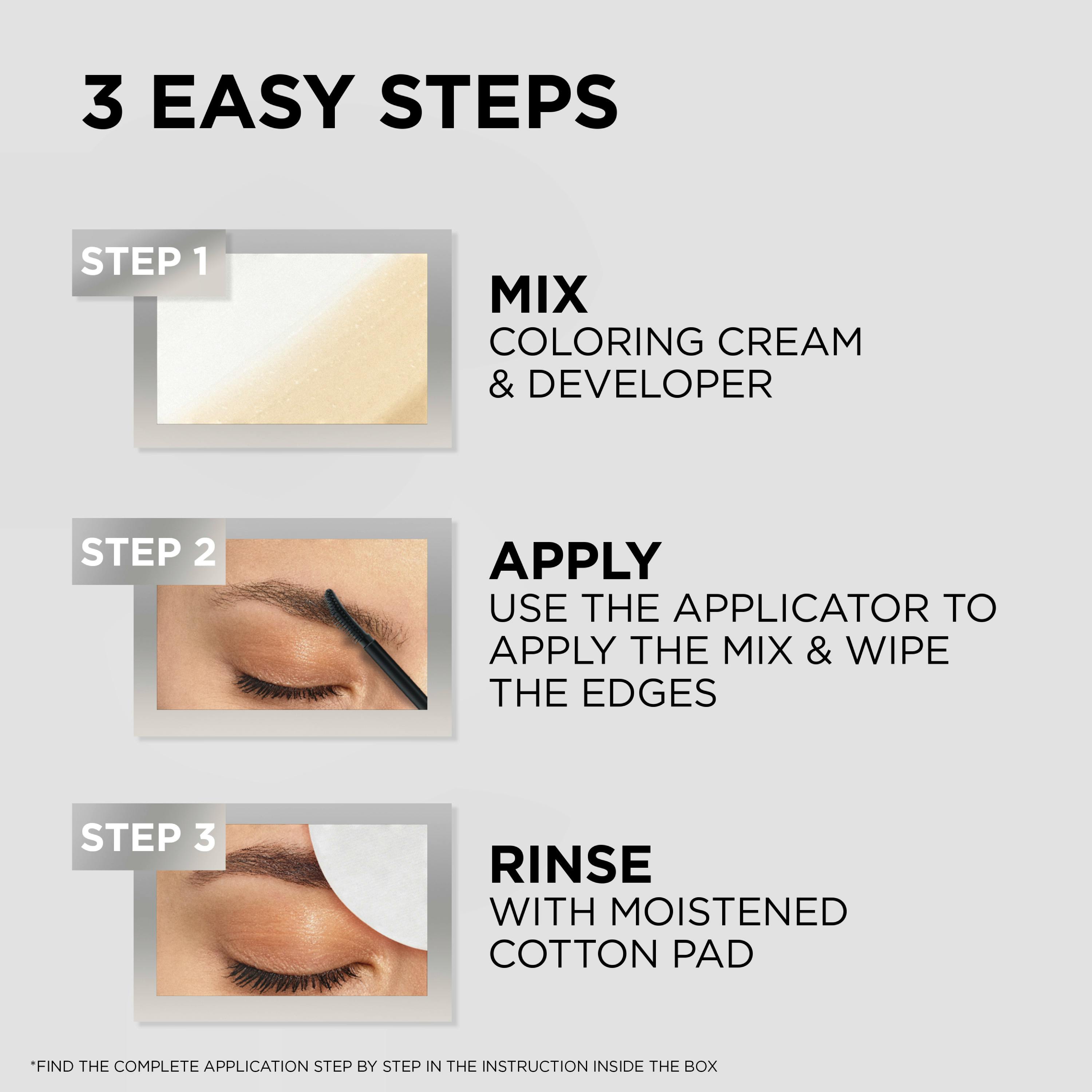 3 EASY STEPS

STEP 1

MIX
COLORING CREAM & DEVELOPER

STEP 2

APPLY
USE THE APPLICATOR TO APPLY THE MIX & WIPE THE EDGES

STEP 3

RINSE
WITH MOISTENED COTTON PAD

*FIND THE COMPLETE APPLICATION STEP BY STEP IN THE INSTRUCTION INSIDE THE BOX