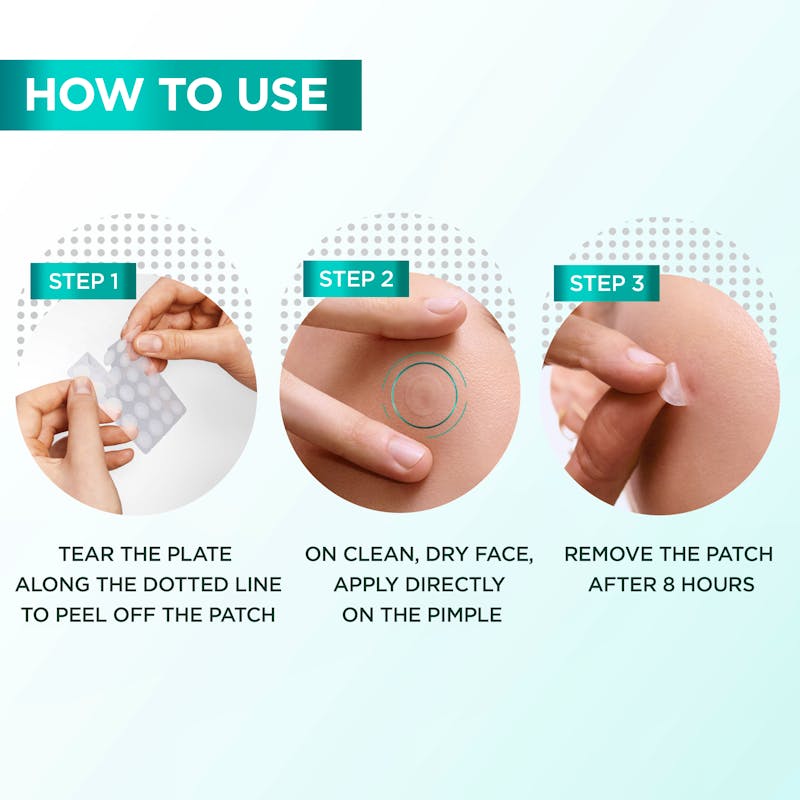 HOW TO USE

STEP 1

TEAR THE PLATE ALONG THE DOTTED LINE TO PEEL OFF THE PATCH

STEP 2

ON CLEAN, DRY FACE, APPLY DIRECTLY ON THE PIMPLE

STEP 3

REMOVE THE PATCH AFTER 8 HOURS