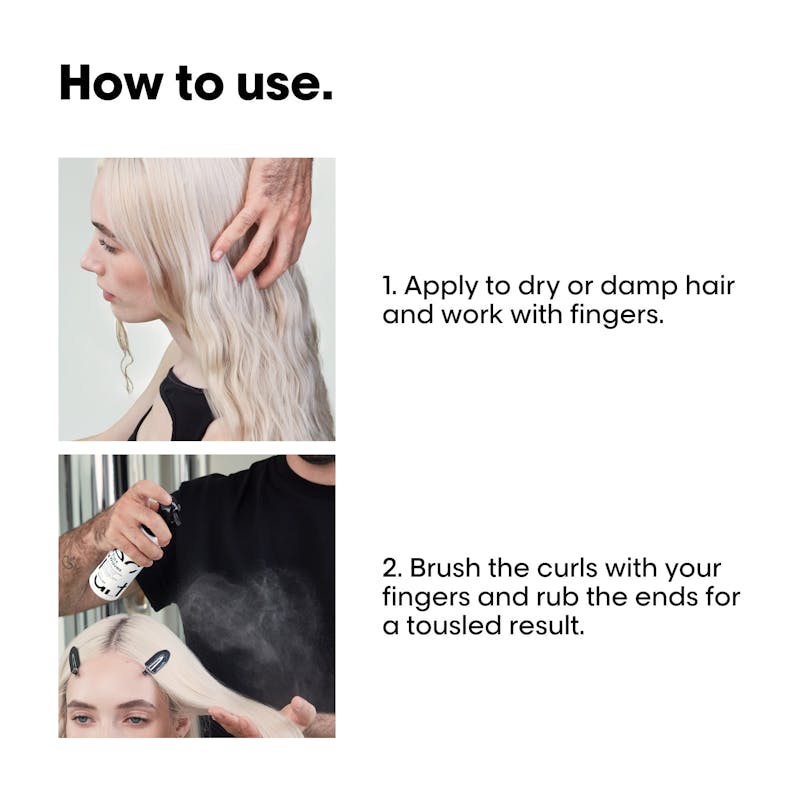 How to use.

1. Apply to dry or damp hair and work with fingers.

2. Brush the curls with your fingers and rub the ends for a tousled result.