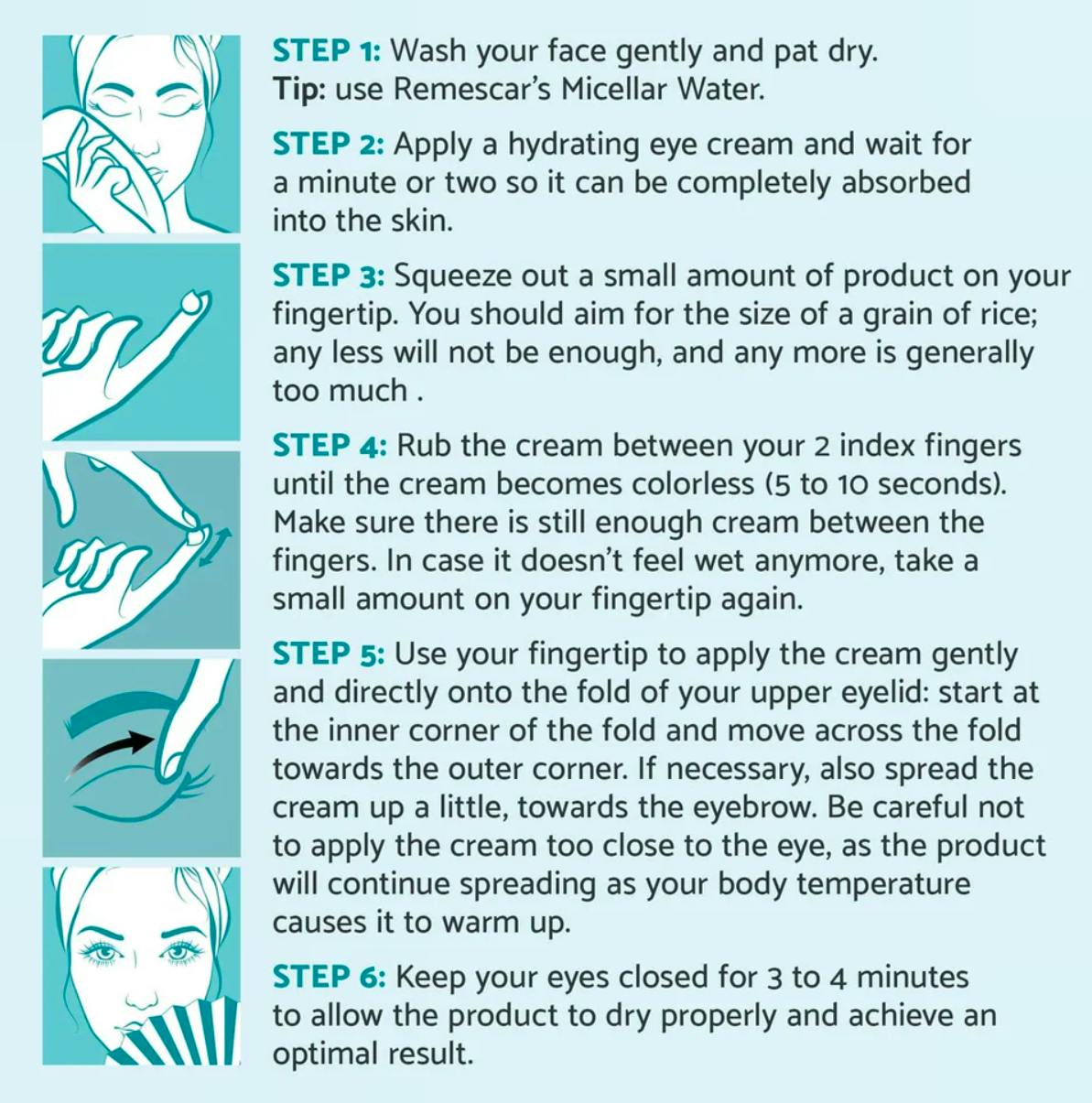 STEP 1: Wash your face gently and pat dry.
Tip: use Remescar's Micellar Water.

STEP 2: Apply a hydrating eye cream and wait for a minute or two so it can be completely absorbed into the skin.

STEP 3: Squeeze out a small amount of product on your fingertip. You should aim for the size of a grain of rice; any less will not be enough, and any more is generally too much .

STEP 4: Rub the cream between your 2 index fingers until the cream becomes colorless (5 to 10 seconds). Make sure there is still enough cream between the fingers. In case it doesn't feel wet anymore, take a small amount on your fingertip again.

STEP 5: Use your fingertip to apply the cream gently and directly onto the fold of your upper eyelid: start at the inner corner of the fold and move across the fold towards the outer corner. If necessary, also spread the cream up a little, towards the eyebrow. Be careful not to apply the cream too close to the eye, as the product will continue spreading as your body temperature causes it to warm up.

STEP 6: Keep your eyes closed for 3 to 4 minutes to allow the product to dry properly and achieve an optimal result.