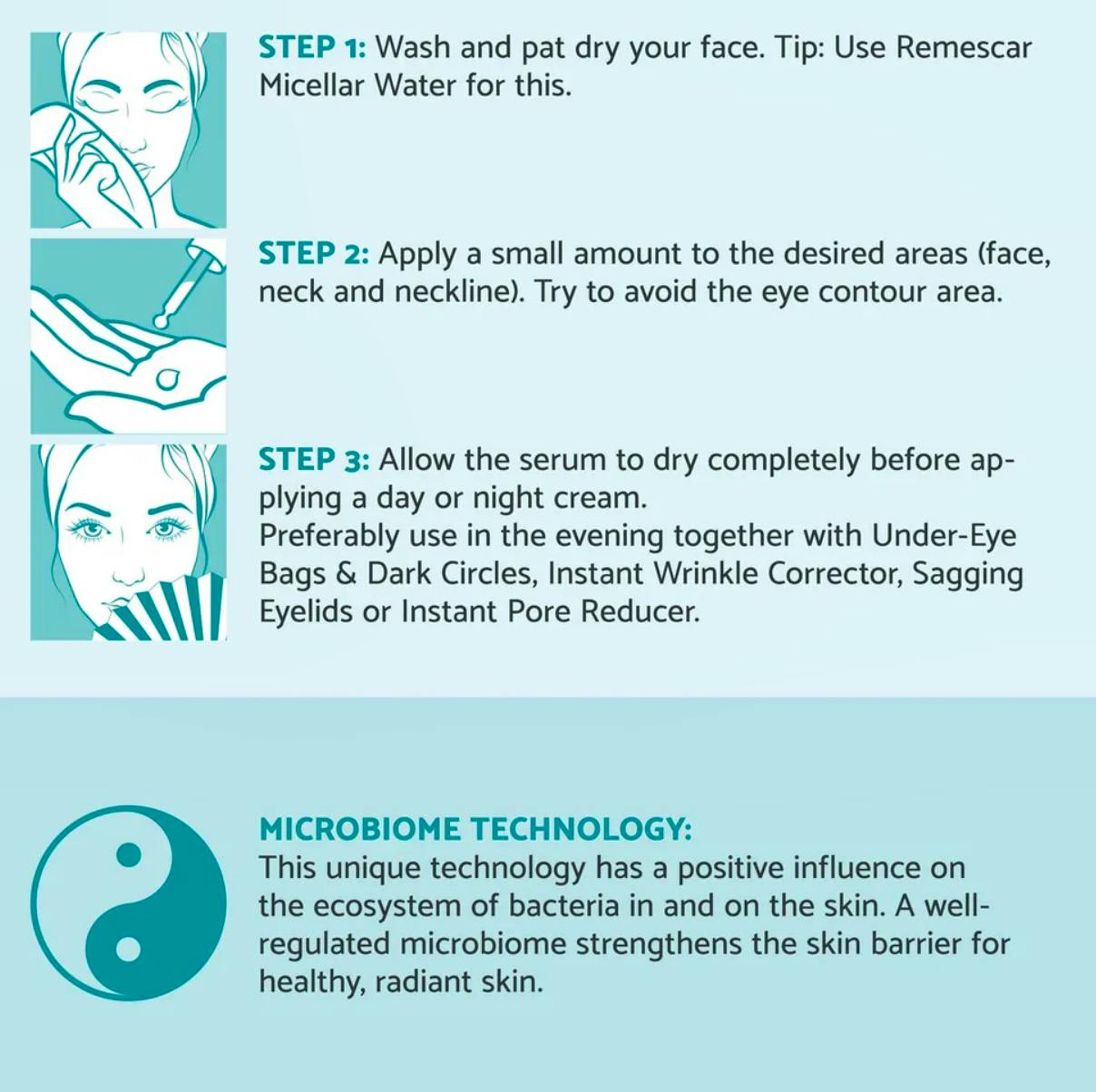 STEP 1: Wash and pat dry your face. Tip: Use Remescar Micellar Water for this.

STEP 2: Apply a small amount to the desired areas (face, neck and neckline). Try to avoid the eye contour area.

STEP 3: Allow the serum to dry completely before applying a day or night cream.
Preferably use in the evening together with Under-Eye Bags & Dark Circles, Instant Wrinkle Corrector, Sagging Eyelids or Instant Pore Reducer.

MICROBIOME TECHNOLOGY:
This unique technology has a positive influence on the ecosystem of bacteria in and on the skin. A well-regulated microbiome strengthens the skin barrier for healthy, radiant skin.