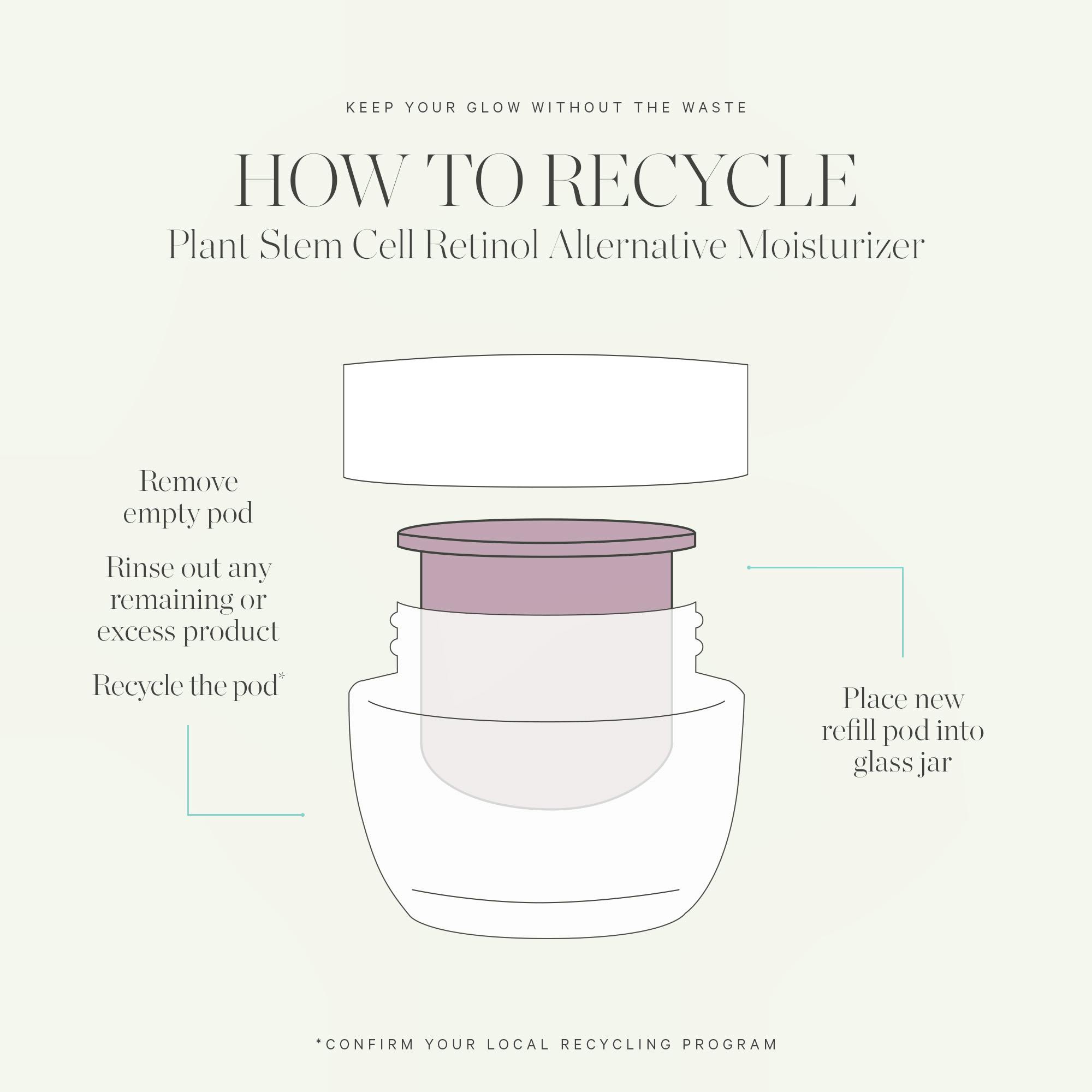 KEEP YOUR GLOW WITHOUT THE WASTE

HOW TO RECYCLE

Plant Stem Cell Retinol Alternative Moisturizer

Remove empty pod

Rinse out any remaining or excess product

Recycle the pod*

Place new refill pod into glass jar

*CONFIRM YOUR LOCAL RECYCLING PROGRAM