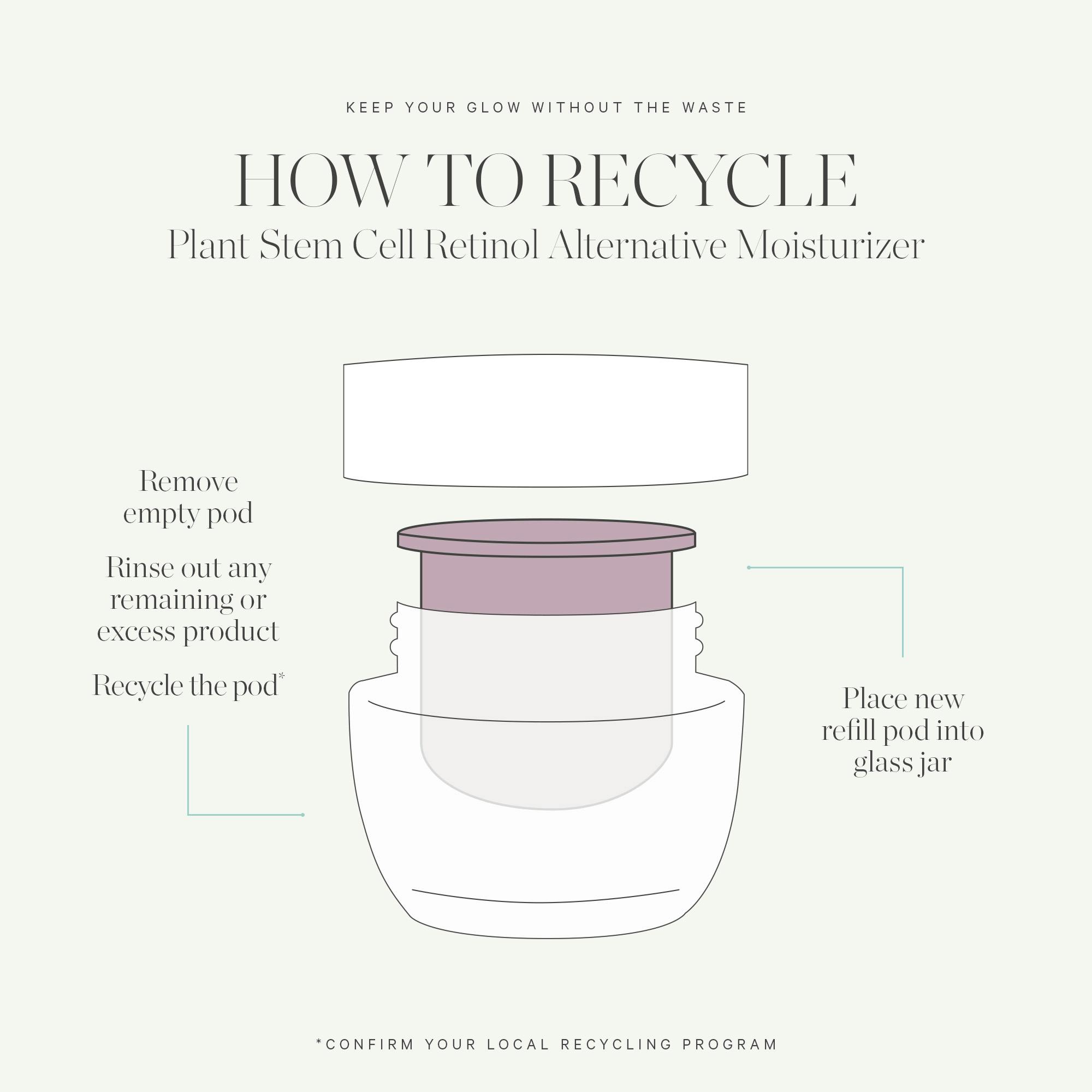 KEEP YOUR GLOW WITHOUT THE WASTE

HOW TO RECYCLE

Plant Stem Cell Retinol Alternative Moisturizer

Remove empty pod

Rinse out any remaining or excess product

Recycle the pod*

Place new refill pod into glass jar

*CONFIRM YOUR LOCAL RECYCLING PROGRAM