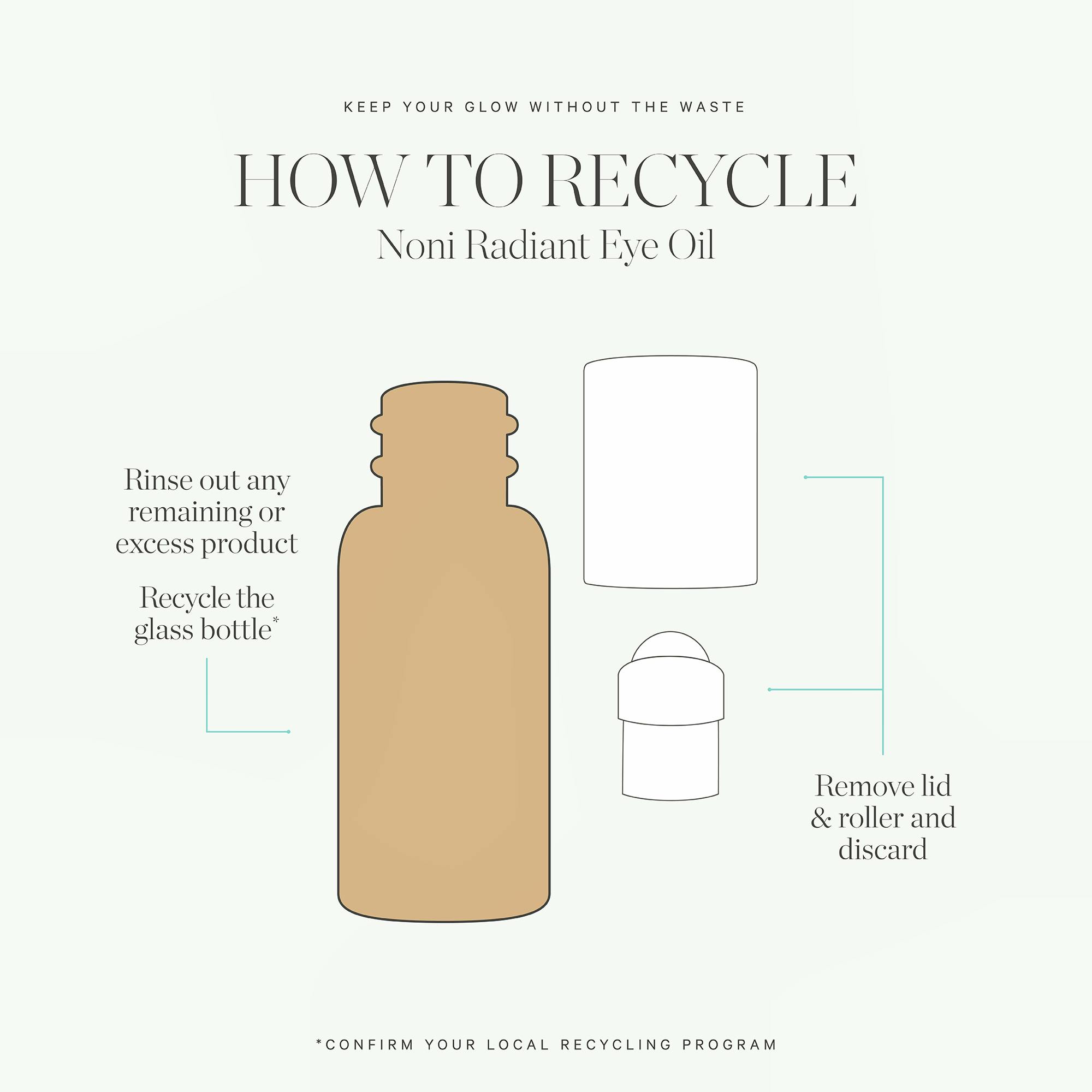 KEEP YOUR GLOW WITHOUT THE WASTE

HOW TO RECYCLE

Noni Radiant Eye Oil

Rinse out any remaining or excess product

Recycle the glass bottle*

Remove lid & roller and discard

*CONFIRM YOUR LOCAL RECYCLING PROGRAM