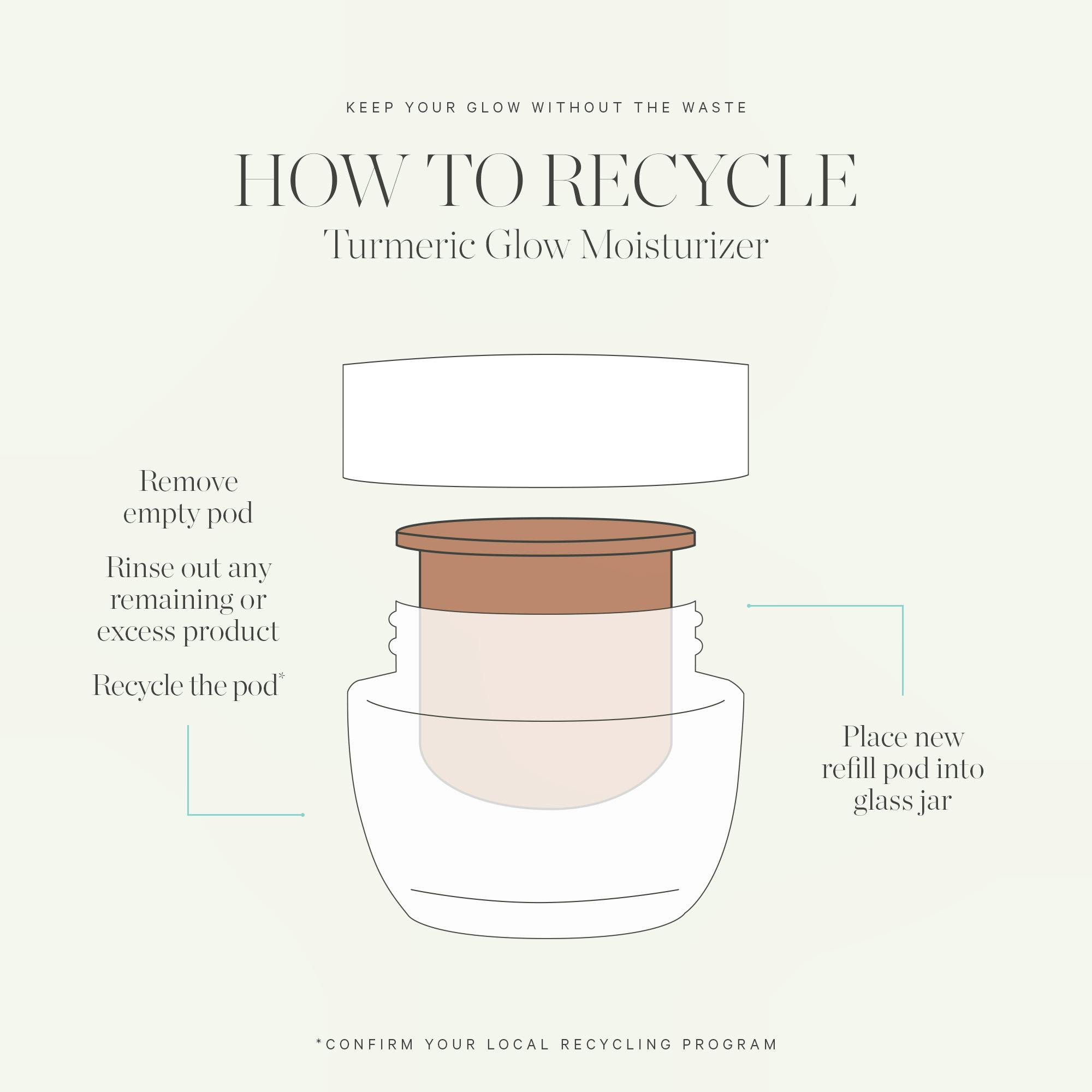 KEEP YOUR GLOW WITHOUT THE WASTE

HOW TO RECYCLE

Turmeric Glow Moisturizer

Remove empty pod

Rinse out any remaining or excess product

Recycle the pod*

Place new refill pod into glass jar

*CONFIRM YOUR LOCAL RECYCLING PROGRAM