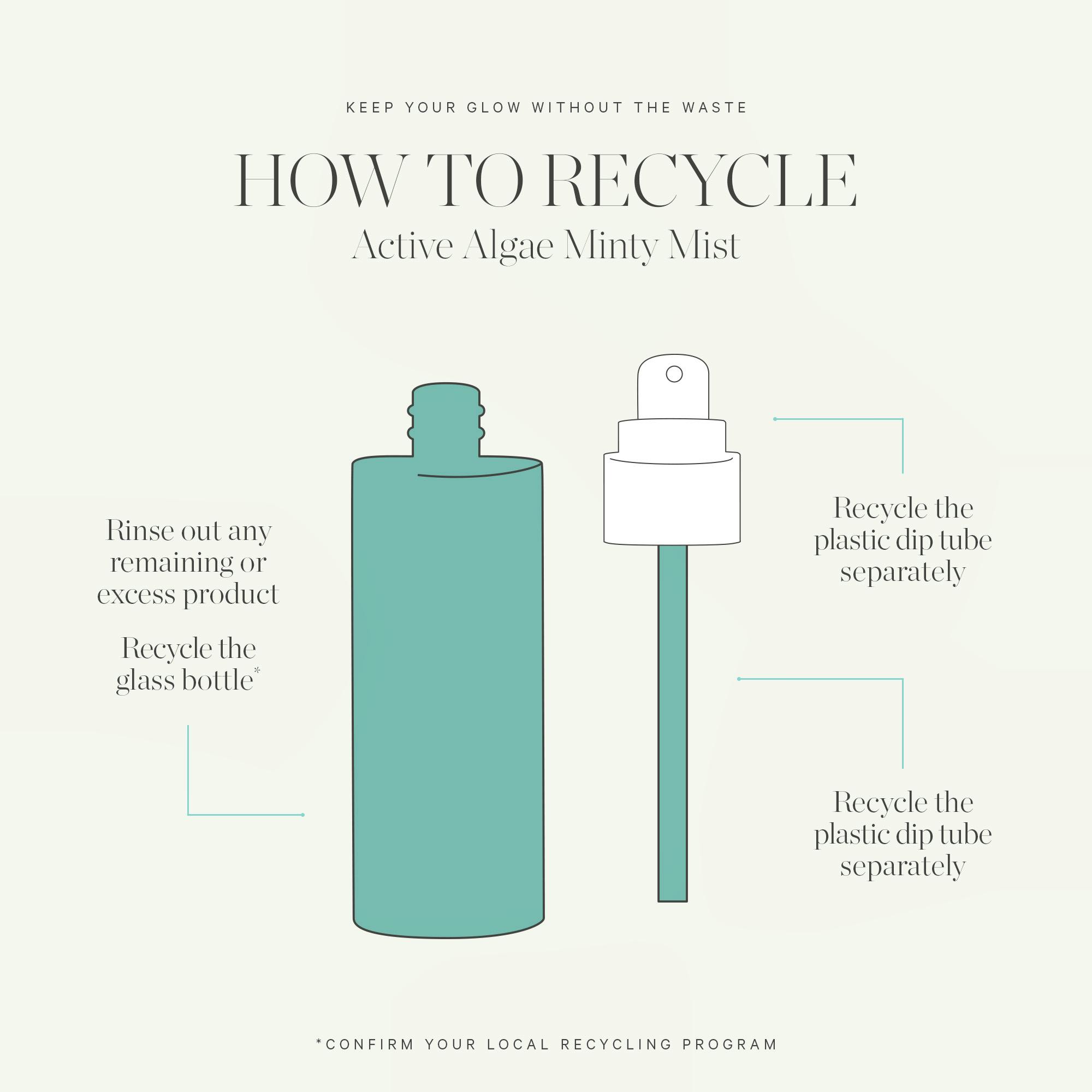 KEEP YOUR GLOW WITHOUT THE WASTE

HOW TO RECYCLE

Active Algae Minty Mist

Rinse out any remaining or excess product

Recycle the glass bottle*

Recycle the plastic dip tube separately

Recycle the plastic dip tube separately

*CONFIRM YOUR LOCAL RECYCLING PROGRAM