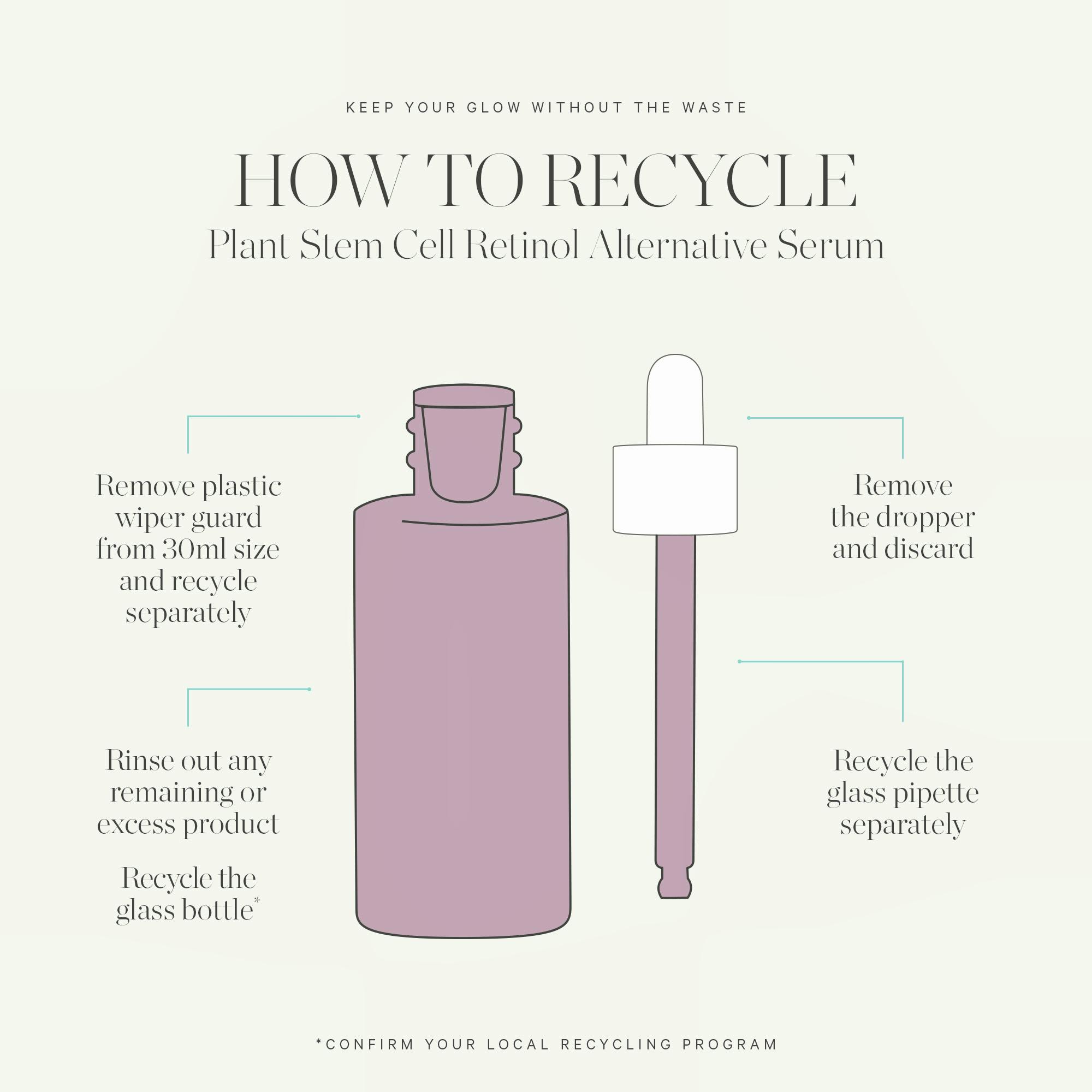 KEEP YOUR GLOW WITHOUT THE WASTE

HOW TO RECYCLE

Plant Stem Cell Retinol Alternative Serum

Remove plastic wiper guard from 30ml size and recycle separately

Rinse out any remaining or excess product

Recycle the glass bottle*

Remove the dropper and discard

Recycle the glass pipette separately

*CONFIRM YOUR LOCAL RECYCLING PROGRAM