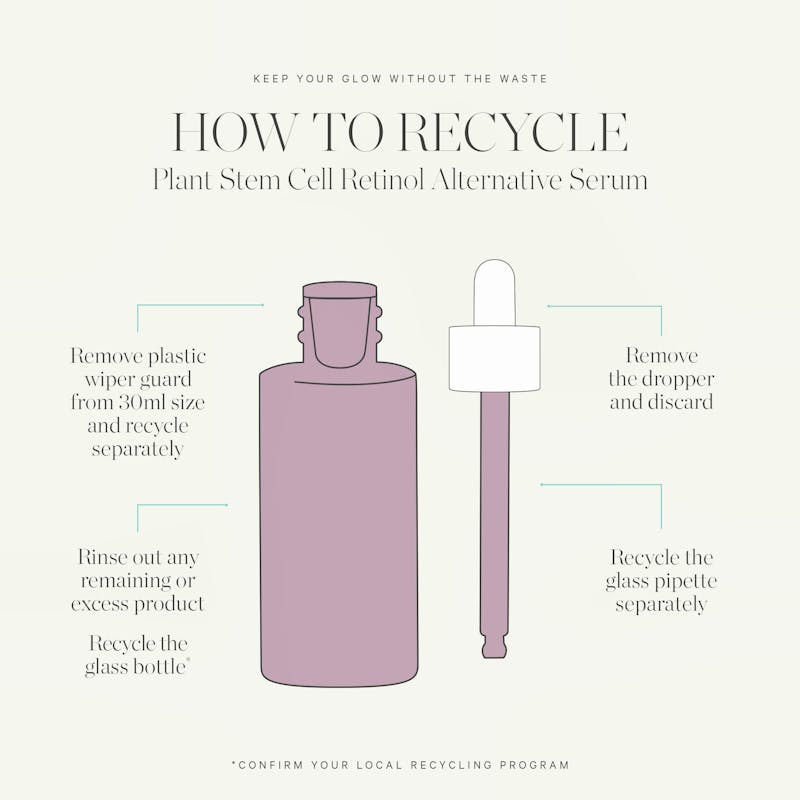 KEEP YOUR GLOW WITHOUT THE WASTE

HOW TO RECYCLE

Plant Stem Cell Retinol Alternative Serum

Remove plastic wiper guard from 30ml size and recycle separately

Rinse out any remaining or excess product

Recycle the glass bottle*

Remove the dropper and discard

Recycle the glass pipette separately

*CONFIRM YOUR LOCAL RECYCLING PROGRAM