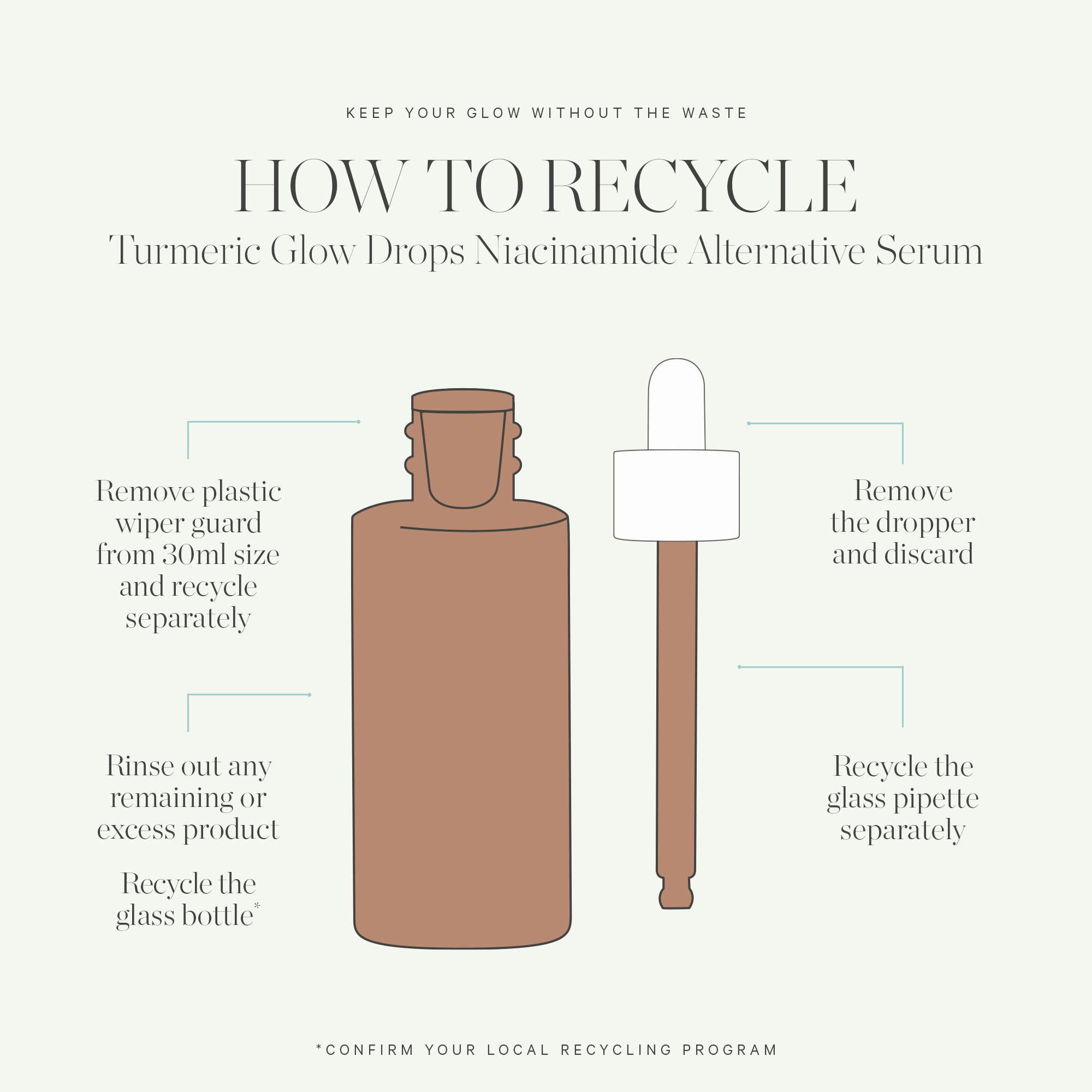 KEEP YOUR GLOW WITHOUT THE WASTE

HOW TO RECYCLE

Turmeric Glow Drops Niacinamide Alternative Serum

Remove plastic wiper guard from 30ml size and recycle separately

Rinse out any remaining or excess product

Recycle the glass bottle*

Remove the dropper and discard

Recycle the glass pipette separately

*CONFIRM YOUR LOCAL RECYCLING PROGRAM