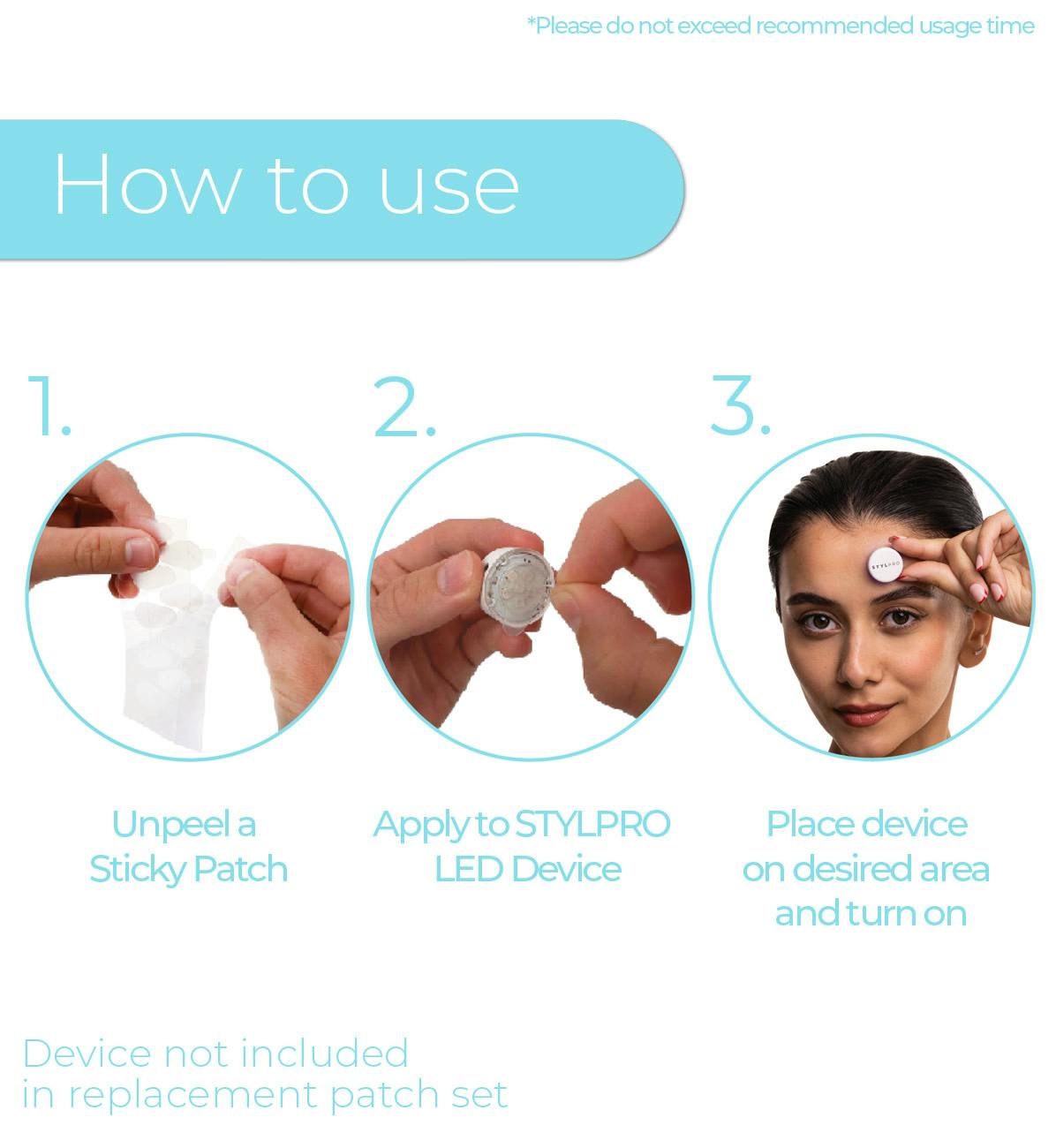 *Please do not exceed recommended usage time

How to use

1.

Unpeel a Sticky Patch

2.

Apply to STYLPRO LED Device

3.

STYLPRO

Place device on desired area and turn on

Device not included in replacement patch set