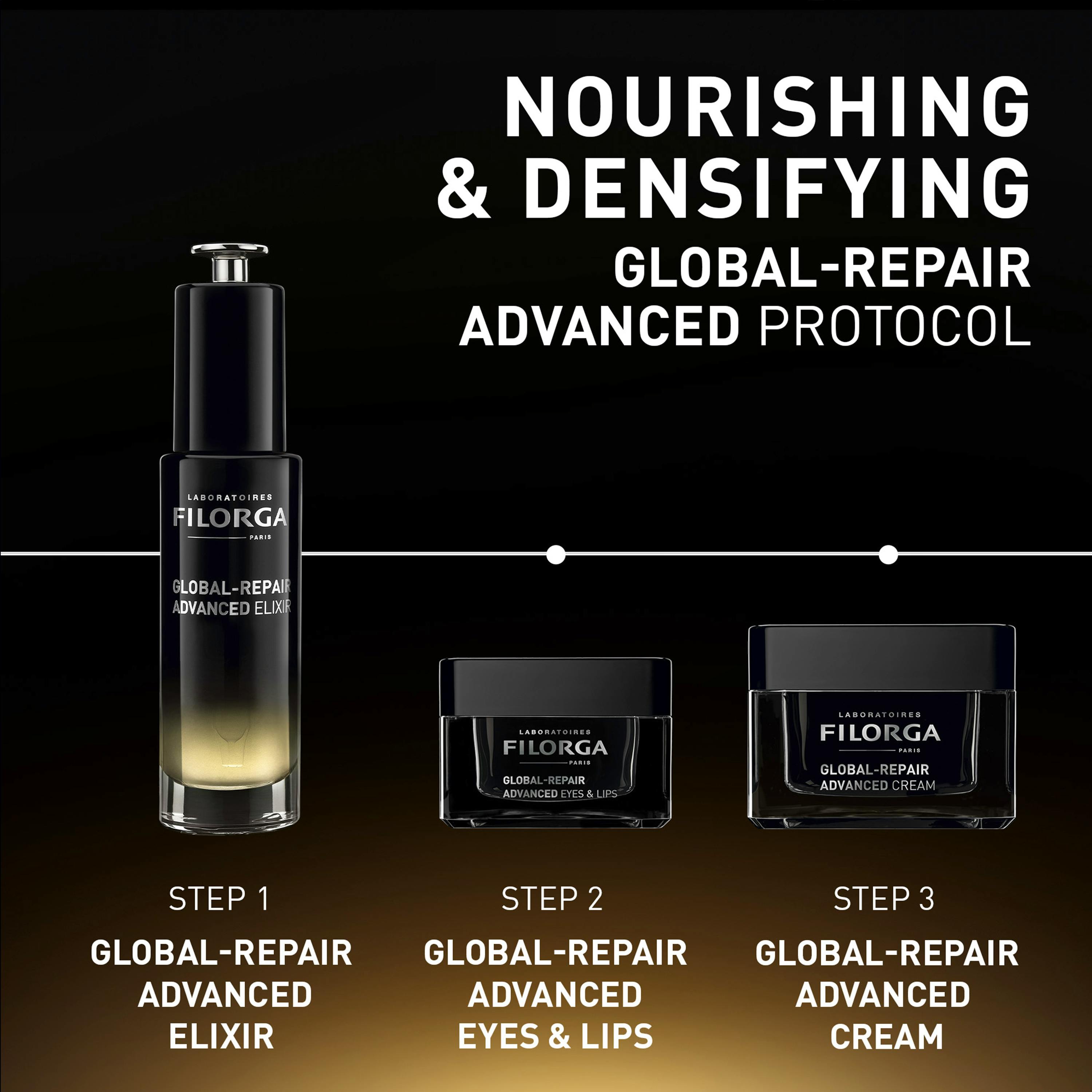 NOURISHING & DENSIFYING
GLOBAL-REPAIR ADVANCED PROTOCOL

LABORATOIRES
FILORGA
PARIS
GLOBAL-REPAIR
ADVANCED ELIXIR

LABORATOIRES
FILORGA
PARIS
GLOBAL-REPAIR
ADVANCED EYES & LIPS

LABORATOIRES
FILORGA
PARIS
GLOBAL-REPAIR
ADVANCED CREAM

STEP 1
GLOBAL-REPAIR ADVANCED ELIXIR

STEP 2
GLOBAL-REPAIR ADVANCED EYES & LIPS

STEP 3
GLOBAL-REPAIR ADVANCED CREAM