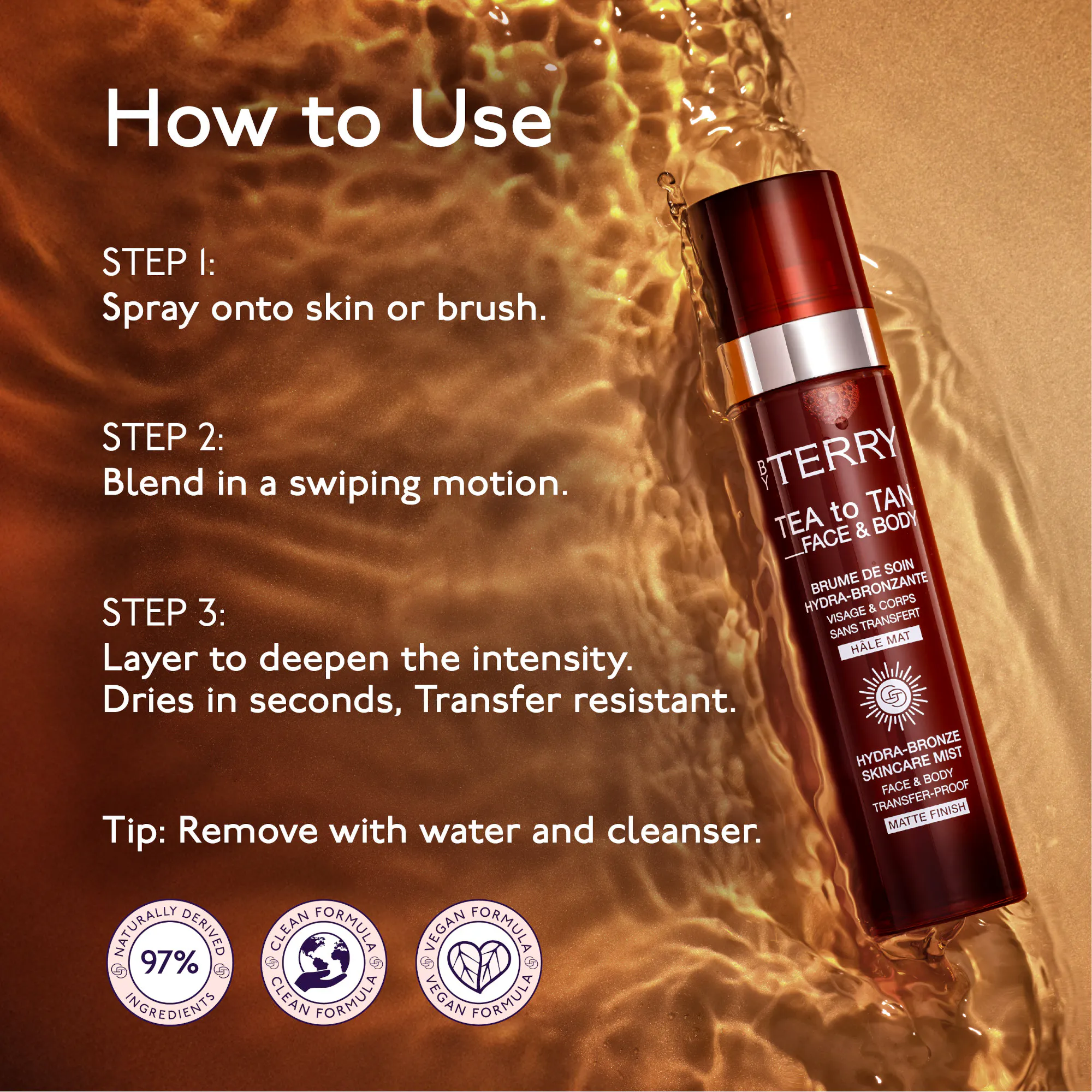 How to Use

STEP 1:
Spray onto skin or brush.

STEP 2:
Blend in a swiping motion.

STEP 3:
Layer to deepen the intensity.
Dries in seconds, Transfer resistant.

Tip: Remove with water and cleanser.

NATURALLY DERIVED 97% INGREDIENTS

CLEAN FORMULA CLEAN FORMULA

VEGAN FORMULA VEGAN FORMULA

BY TERRY
TEA to TAN
FACE & BODY
BRUME DE SOIN HYDRA-BRONZANTE
VISAGE & CORPS
SANS TRANSFERT
HÂLE MAT
HYDRA-BRONZE SKINCARE MIST
FACE & BODY
TRANSFER-PROOF
MATTE FINISH