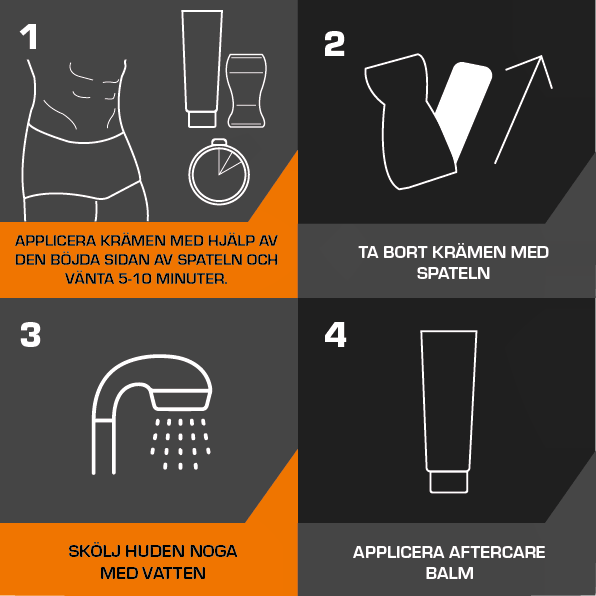 1

APPLICERA KRÄMEN MED HJÄLP AV DEN BÖJDA SIDAN AV SPATELN OCH VÄNTA 5-10 MINUTER.

2

TA BORT KRÄMEN MED SPATELN

3

SKÖLJ HUDEN NOGA MED VATTEN

4

APPLICERA AFTERCARE BALM