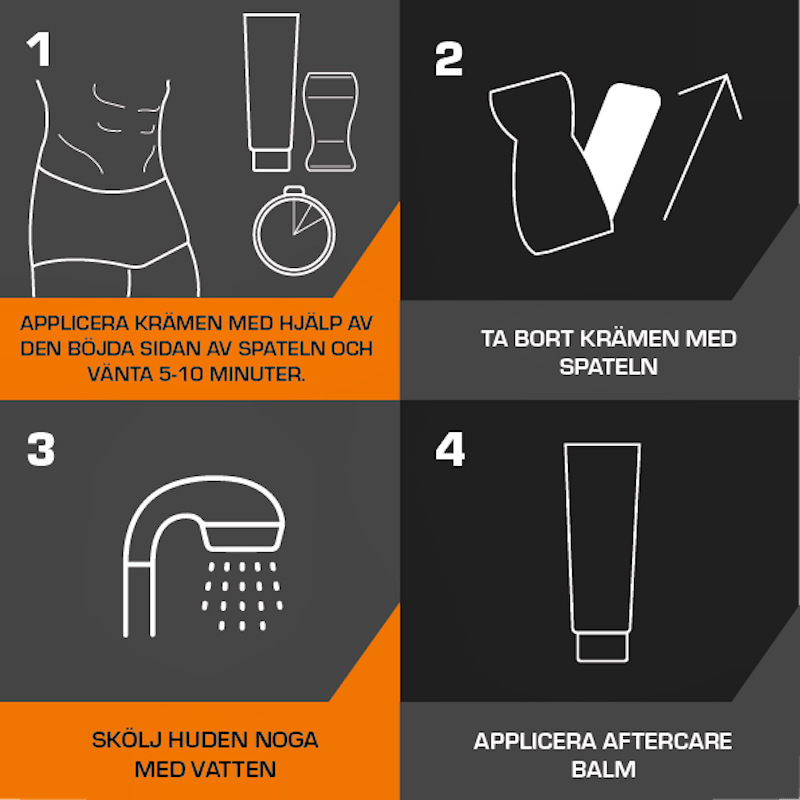 1

APPLICERA KRÄMEN MED HJÄLP AV DEN BÖJDA SIDAN AV SPATELN OCH VÄNTA 5-10 MINUTER.

2

TA BORT KRÄMEN MED SPATELN

3

SKÖLJ HUDEN NOGA MED VATTEN

4

APPLICERA AFTERCARE BALM