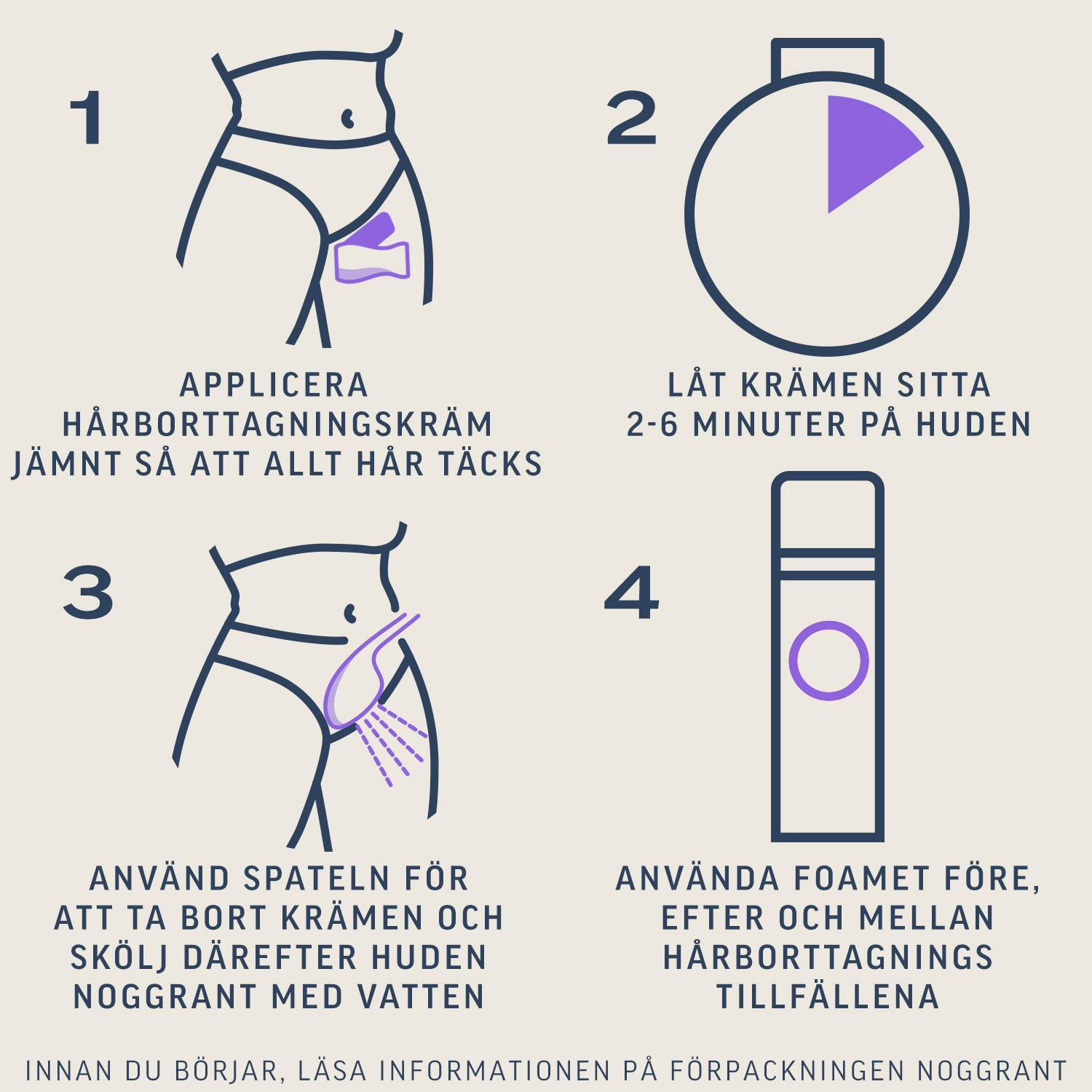 1

APPLICERA HÅRBORTTAGNINGSKRÄM JÄMNT SÅ ATT ALLT HÅR TÄCKS

2

LÅT KRÄMEN SITTA 2-6 MINUTER PÅ HUDEN

3

ANVÄND SPATELN FÖR ATT TA BORT KRÄMEN OCH SKÖLJ DÄREFTER HUDEN NOGGRANT MED VATTEN

4

ANVÄNDA FOAMET FÖRE, EFTER OCH MELLAN HÅRBORTTAGNINGS TILLFÄLLENA

INNAN DU BÖRJAR, LÄSA INFORMATIONEN PÅ FÖRPACKNINGEN NOGGRANT